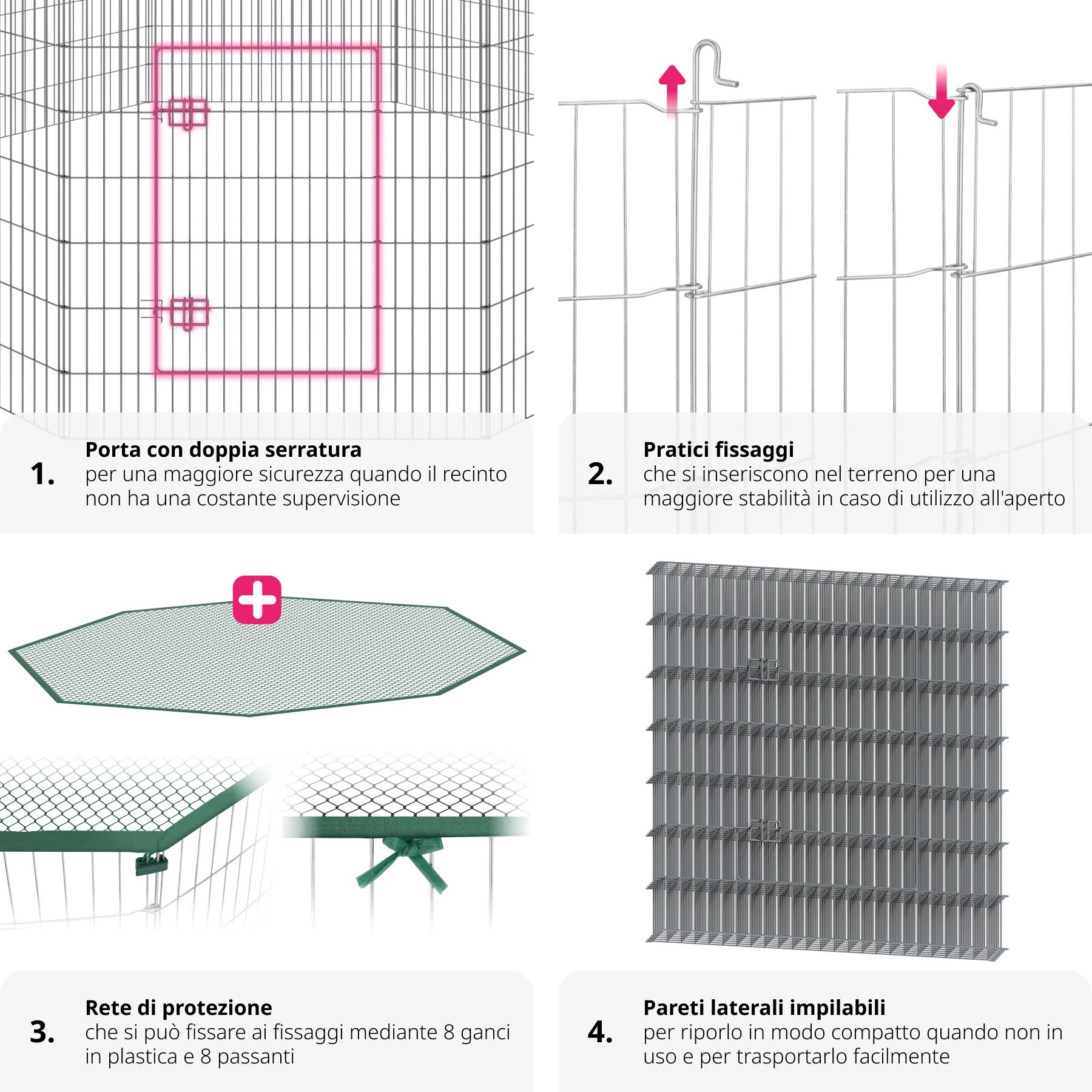 1.
Porta con doppia serratura
per una maggiore sicurezza quando il recinto non ha una costante supervisione

2.
Pratici fissaggi
che si inseriscono nel terreno per una maggiore stabilità in caso di utilizzo all'aperto

3.
Rete di protezione
che si può fissare ai fissaggi mediante 8 ganci in plastica e 8 passanti

4.
Pareti laterali impilabili
per riporlo in modo compatto quando non in uso e per trasportarlo facilmente